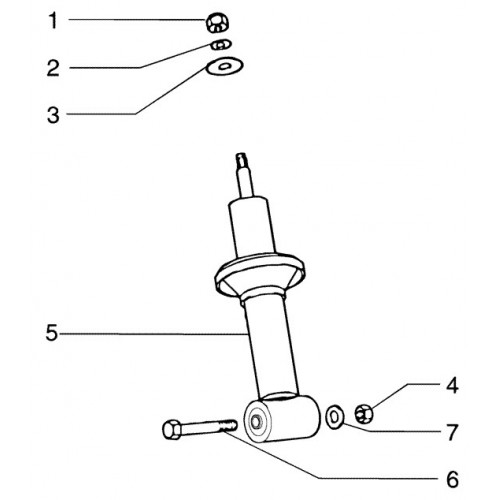 1
2
3
5
4
7
6